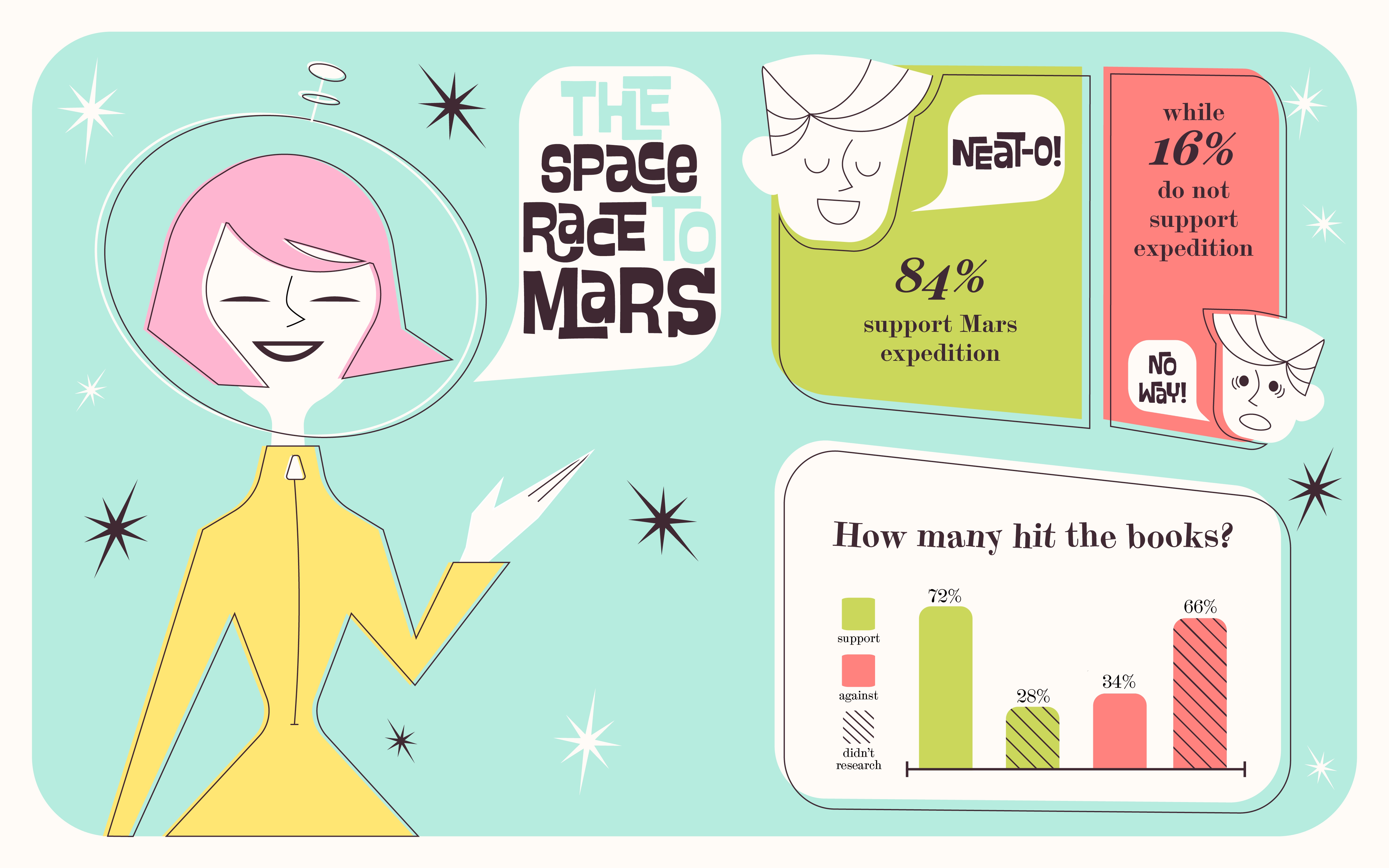 THE SPACE RACE TO MARS

NEAT-O!

84%
support Mars expedition

while
16%
do not support expedition

NO WAY!

How many hit the books?

support
against
didn't research

72%
28%
34%
66%